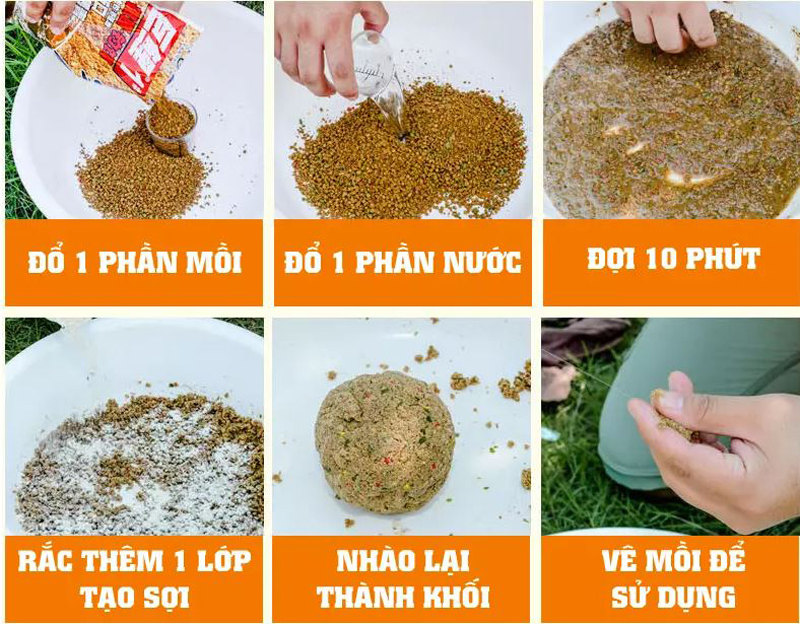 ĐỔ 1 PHẦN MỒI

ĐỔ 1 PHẦN NƯỚC

ĐỢI 10 PHÚT

RẮC THÊM 1 LỚP TẠO SỢI

NHÀO LẠI THÀNH KHỐI

VÊ MỒI ĐỂ SỬ DỤNG